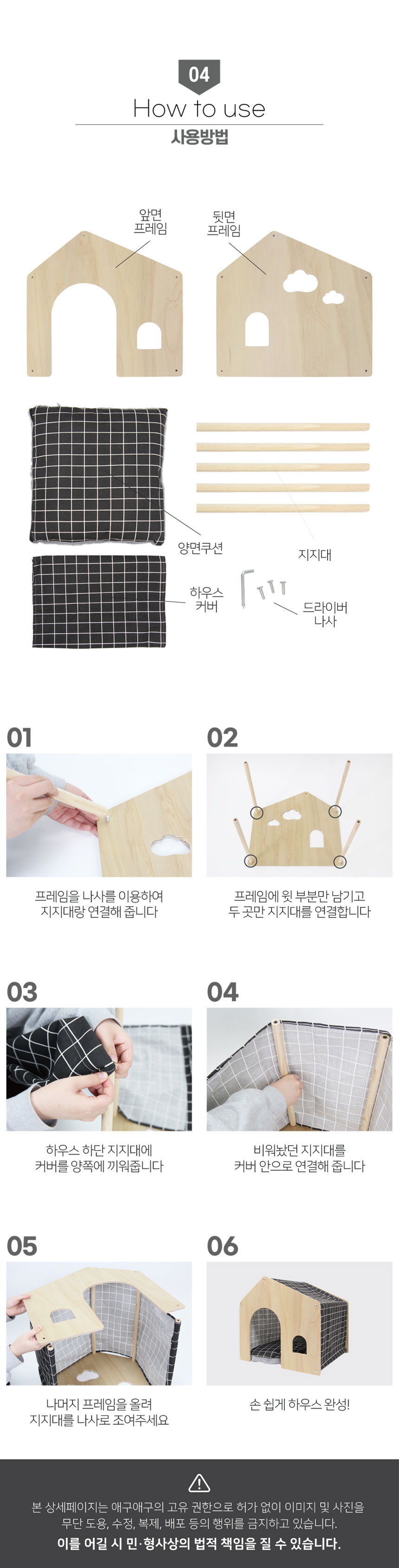 04
How to use
사용방법

앞면
프레임

뒷면
프레임

양면쿠션

지지대

하우스
커버

드라이버
나사

01
프레임을 나사를 이용하여
지지대랑 연결해 줍니다

02
프레임에 윗 부분만 남기고
두 곳만 지지대를 연결합니다

03
하우스 하단 지지대에
커버를 양쪽에 끼워줍니다

04
비워놨던 지지대를
커버 안으로 연결해 줍니다

05
나머지 프레임을 올려
지지대를 나사로 조여주세요

06
손 쉽게 하우스 완성!

본 상세페이지는 애구애구의 고유 권한으로 허가 없이 이미지 및 사진을
무단 도용, 수정, 복제, 배포 등의 행위를 금지하고 있습니다.
이를 어길 시 민·형사상의 법적 책임을 질 수 있습니다.